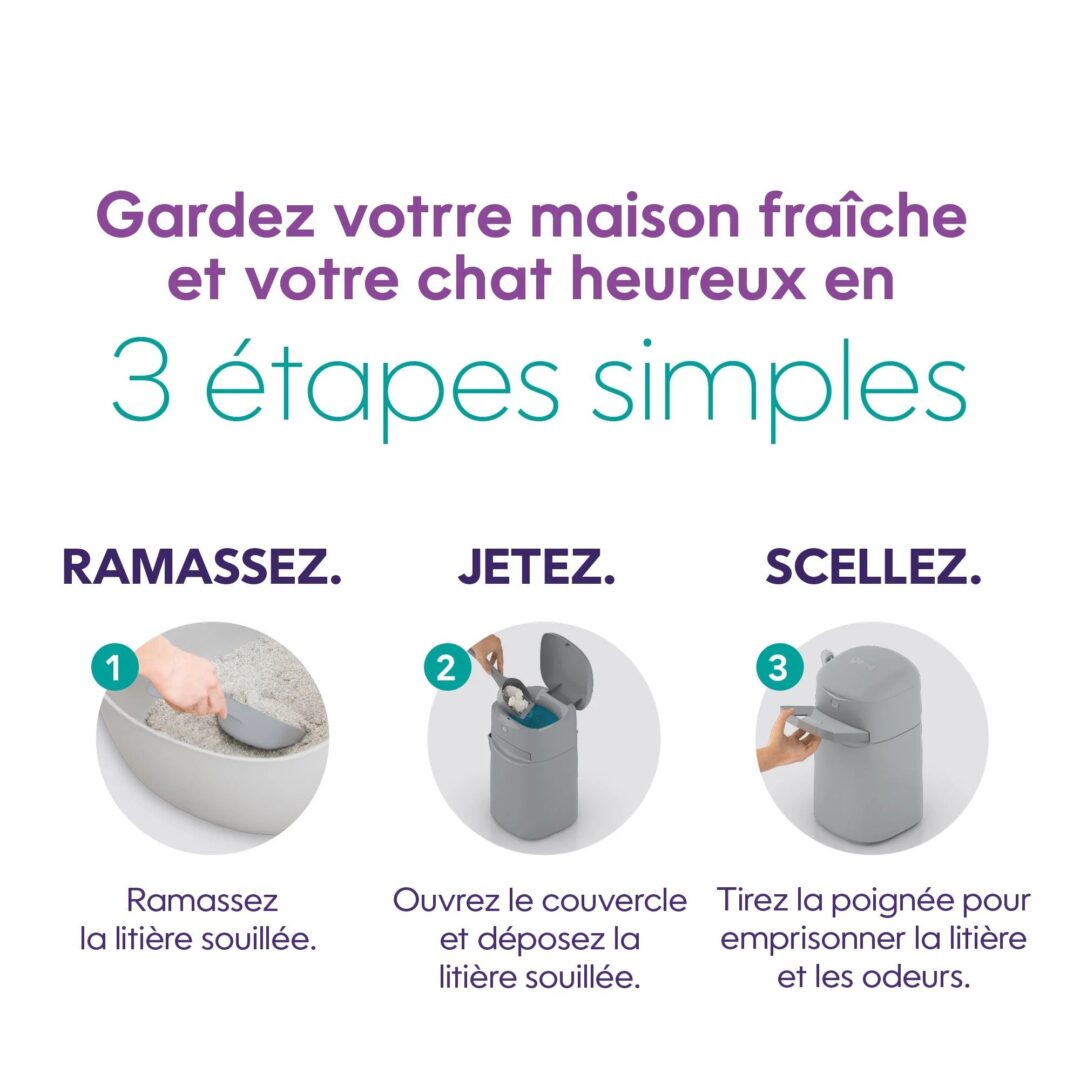 Gardez votrre maison fraîche et votre chat heureux en
3 étapes simples

RAMASSEZ.

1

Ramassez la litière souillée.

JETEZ.

2

Ouvrez le couvercle et déposez la litière souillée.

SCELLEZ.

3

Tirez la poignée pour emprisonner la litière et les odeurs.